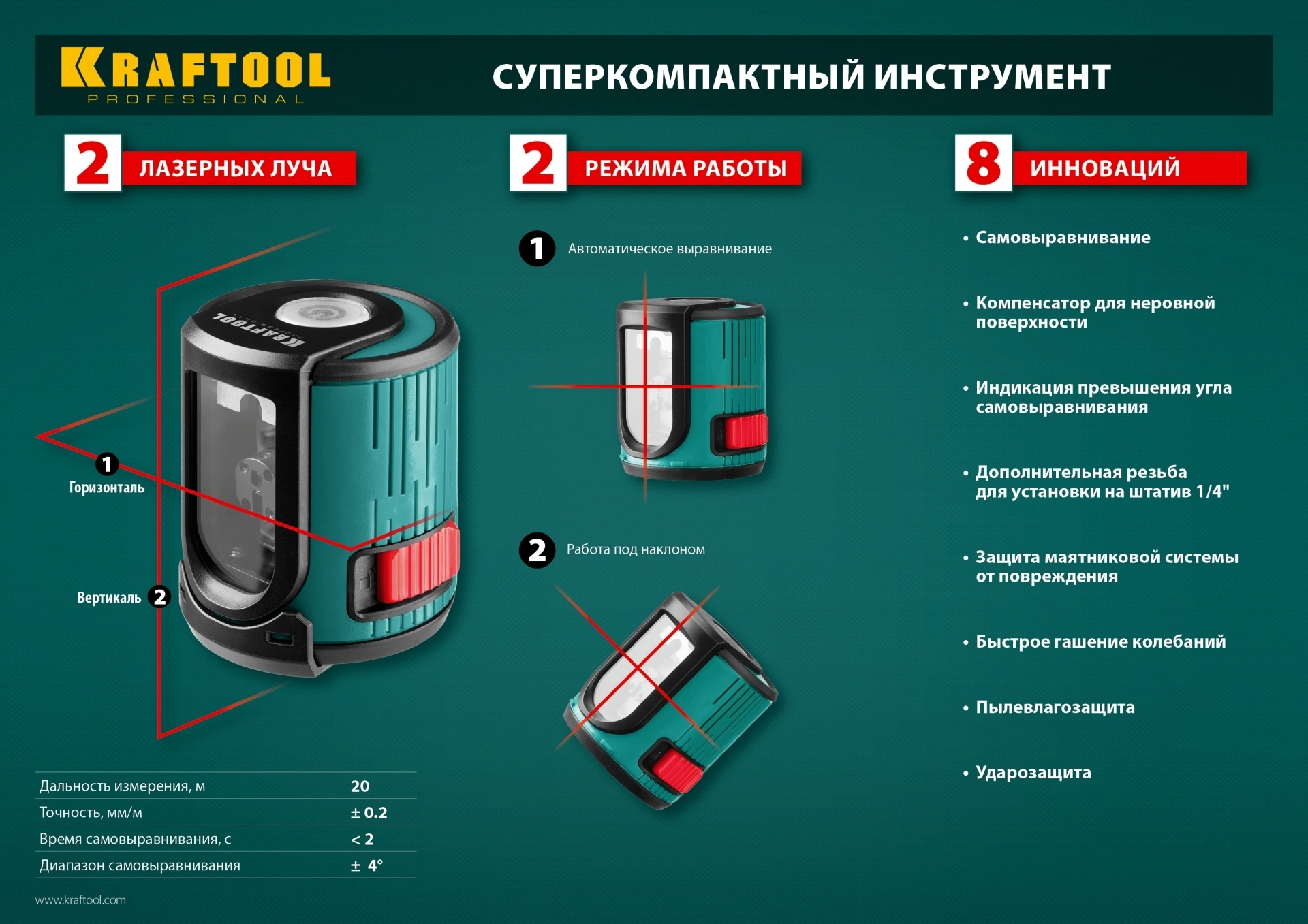 KRAFTOOL
PROFESSIONAL

СУПЕРКОМПАКТНЫЙ ИНСТРУМЕНТ

2 ЛАЗЕРНЫХ ЛУЧА

KRAFTOOL
PROFESSIONAL

1 Горизонталь

Вертикаль 2

| Дальность измерения, м | 20 |
|---|---|
| Точность, мм/м | ± 0.2 |
| Время самовыравнивания, с | < 2 |
| Диапазон самовыравнивания | ± 4° |

www.kraftool.com

2 РЕЖИМА РАБОТЫ

1 Автоматическое выравнивание

2 Работа под наклоном

8 ИННОВАЦИЙ

• Самовыравнивание

• Компенсатор для неровной поверхности

• Индикация превышения угла самовыравнивания

• Дополнительная резьба для установки на штатив 1/4"

• Защита маятниковой системы от повреждения

• Быстрое гашение колебаний

• Пылевлагозащита

• Ударозащита