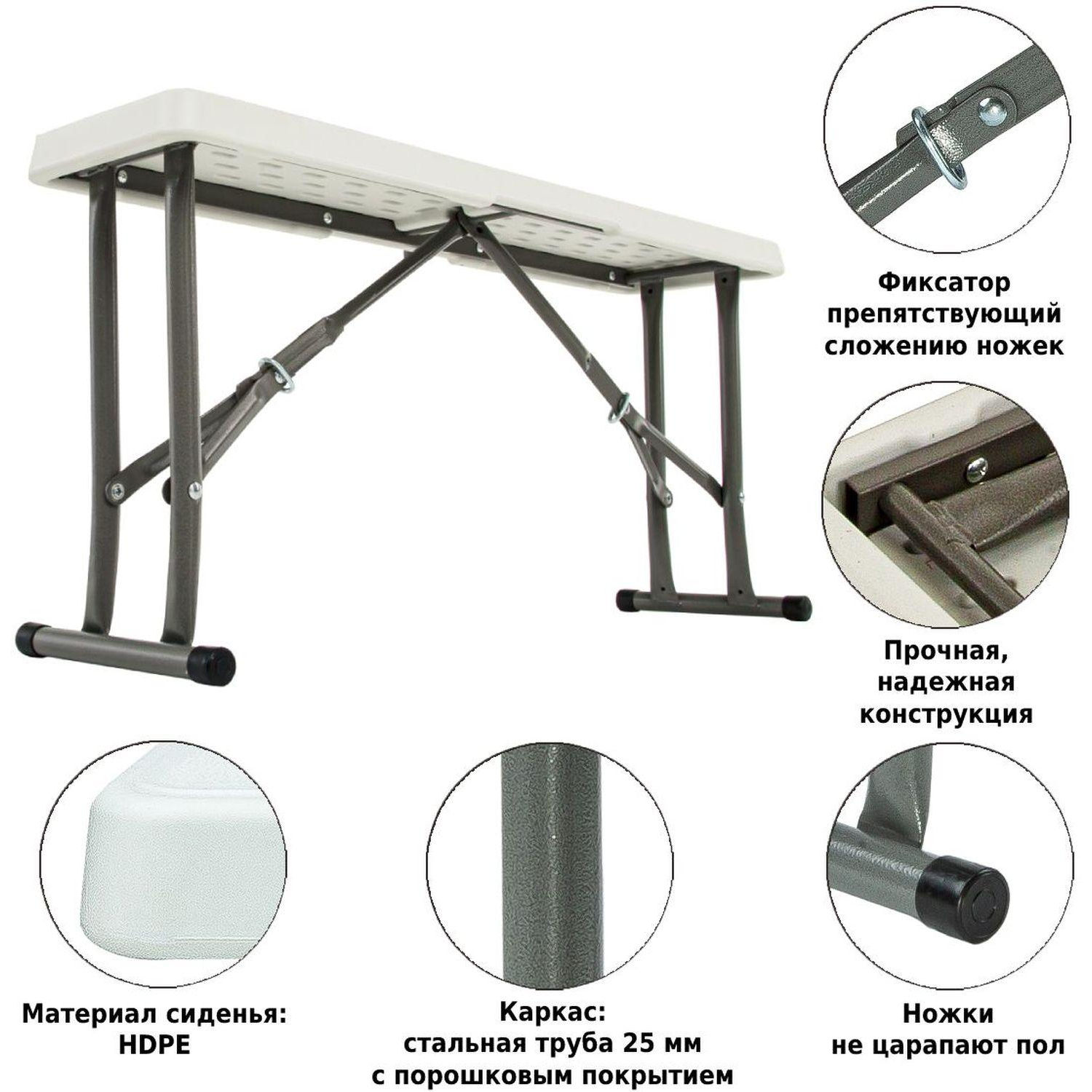 Фиксатор препятствующий сложению ножек

Прочная, надежная конструкция

Материал сиденья: HDPE

Каркас: стальная труба 25 мм с порошковым покрытием

Ножки не царапают пол