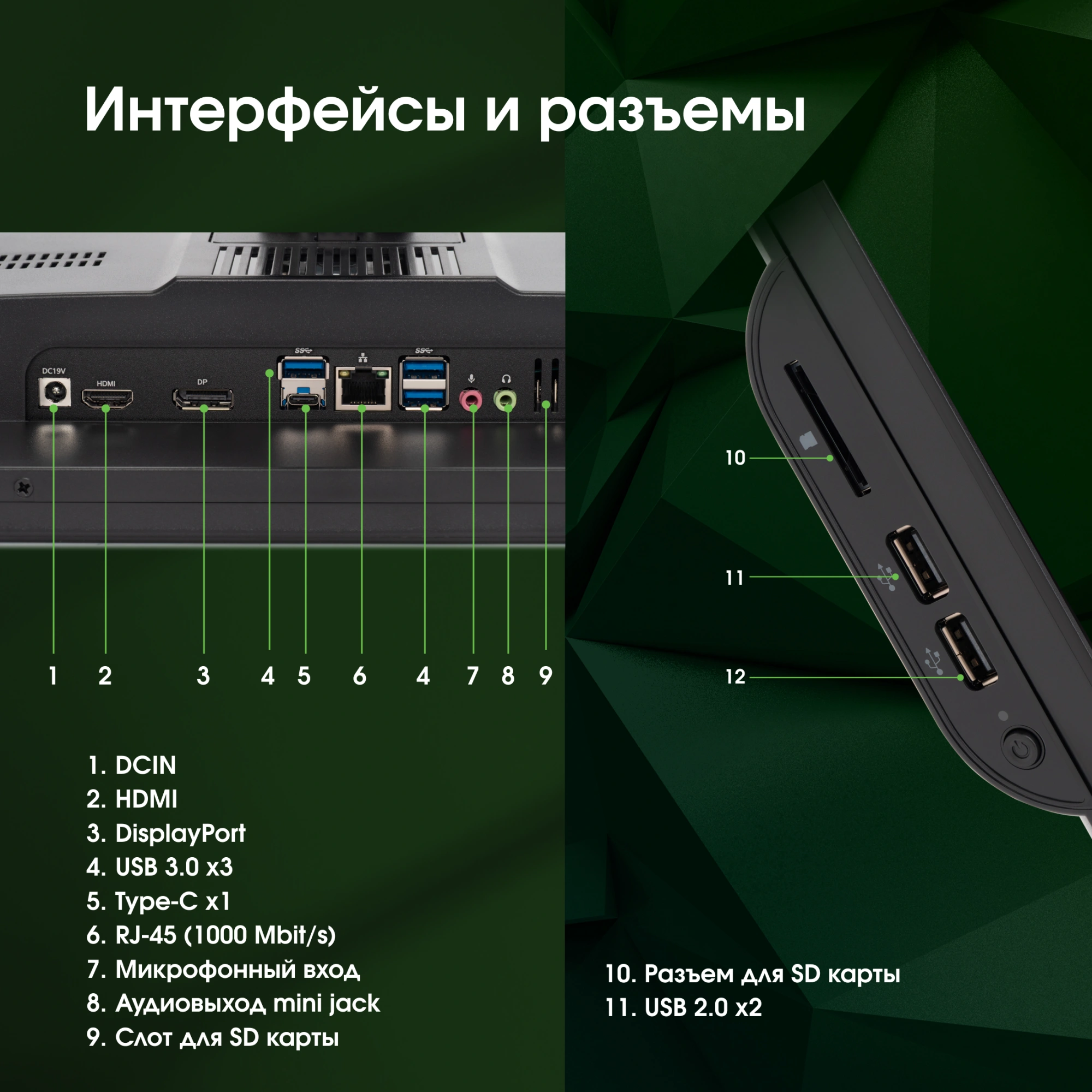 Интерфейсы и разъемы

DC19V HDMI DP

1 2 3 4 5 6 4 7 8 9

10

11

12

1. DCIN
2. HDMI
3. DisplayPort
4. USB 3.0 x3
5. Type-C x1
6. RJ-45 (1000 Mbit/s)
7. Микрофонный вход
8. Аудиовыход mini jack
9. Слот для SD карты

10. Разъем для SD карты
11. USB 2.0 x2