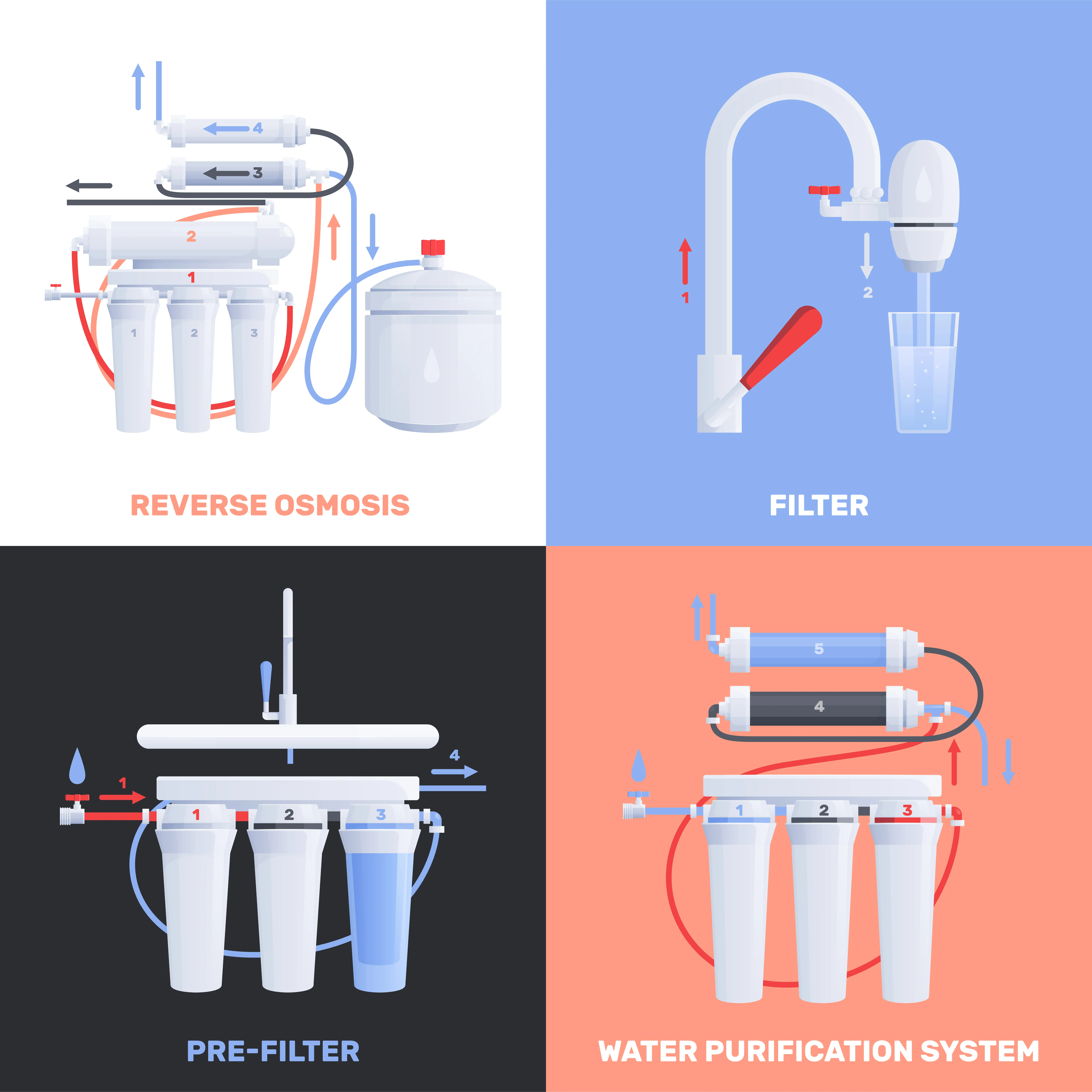 4
3
2
1
1
2
3
REVERSE OSMOSIS

1
2
FILTER

4
1
1
2
3
PRE-FILTER

5
4
1
2
3
WATER PURIFICATION SYSTEM