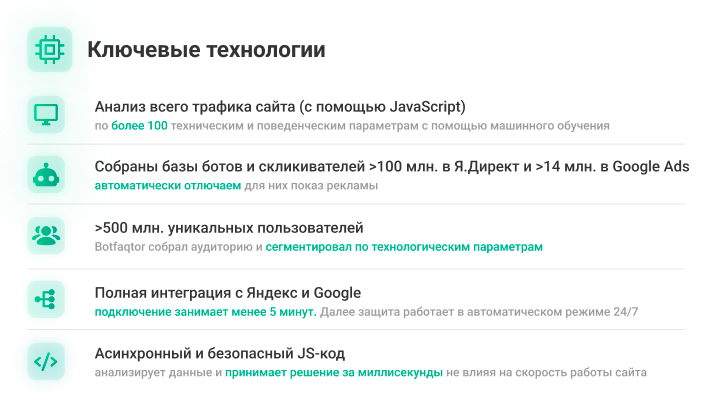 Ключевые технологии

Анализ всего трафика сайта (с помощью JavaScript)

по более 100 техническим и поведенческим параметрам с помощью машинного обучения

Собраны базы ботов и скликивателей >100 млн. в Я.Директ и >14 млн. в Google Ads

автоматически отлючаем для них показ рекламы

>500 млн. уникальных пользователей

Botfaqtor собрал аудиторию и сегментировал по технологическим параметрам

Полная интеграция с Яндекс и Google

подключение занимает менее 5 минут. Далее защита работает в автоматическом режиме 24/7

Асинхронный и безопасный JS-код

анализирует данные и принимает решение за миллисекунды не влияя на скорость работы сайта